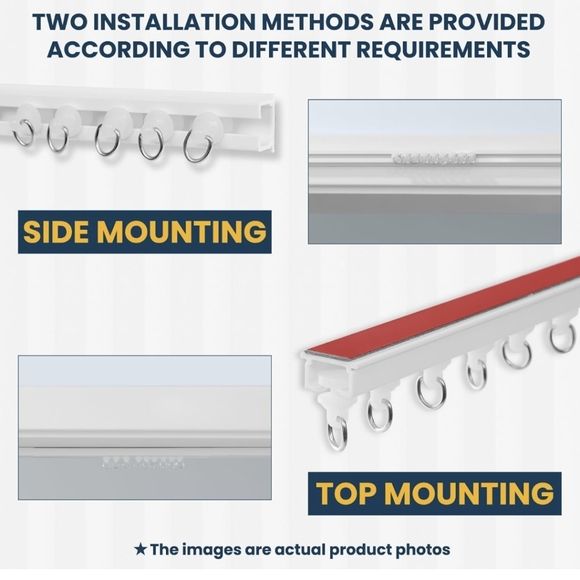 TWO INSTALLATION METHODS ARE PROVIDED ACCORDING TO DIFFERENT REQUIREMENTS

SIDE MOUNTING

TOP MOUNTING

★The images are actual product photos